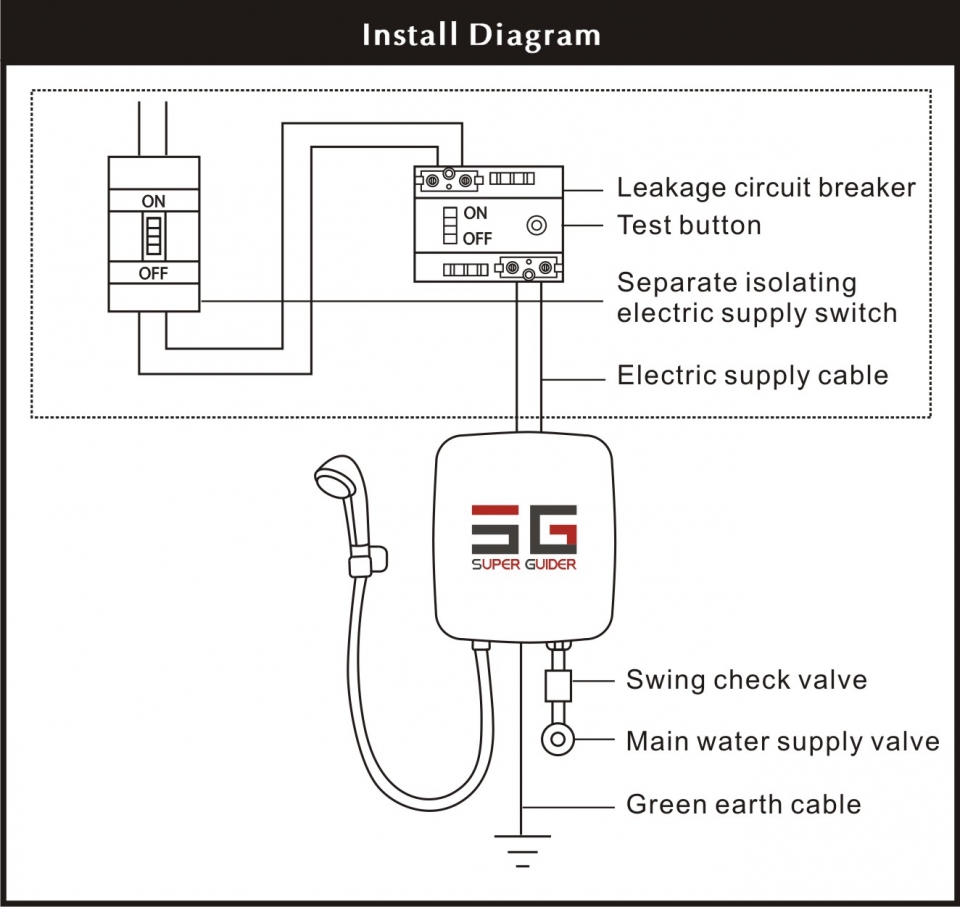 Install Diagram

ON

OFF

ON

OFF

Leakage circuit breaker

Test button

Separate isolating electric supply switch

Electric supply cable

SG

SUPER GUIDER

Swing check valve

Main water supply valve

Green earth cable