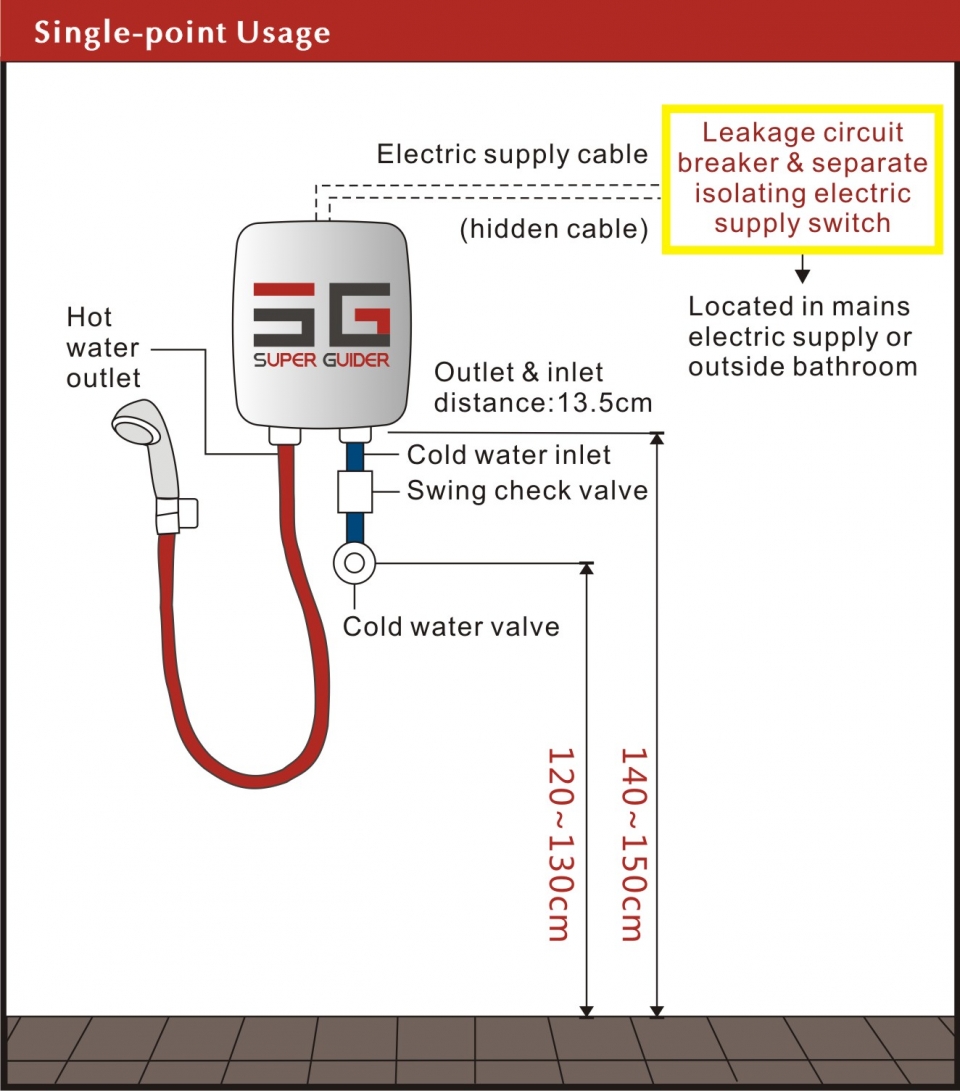 Single-point Usage

Electric supply cable

(hidden cable)

Leakage circuit breaker & separate isolating electric supply switch

Located in mains electric supply or outside bathroom

SG
SUPER GUIDER

Hot water outlet

Outlet & inlet distance:13.5cm

Cold water inlet

Swing check valve

Cold water valve

120~130cm

140~150cm